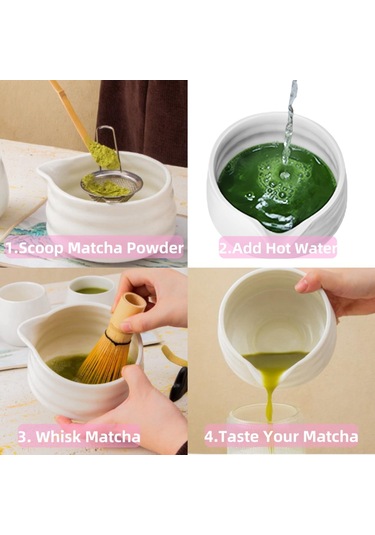 1.Scoop Matcha Powder

2.Add Hot Water

3. Whisk Matcha

4.Taste Your Matcha