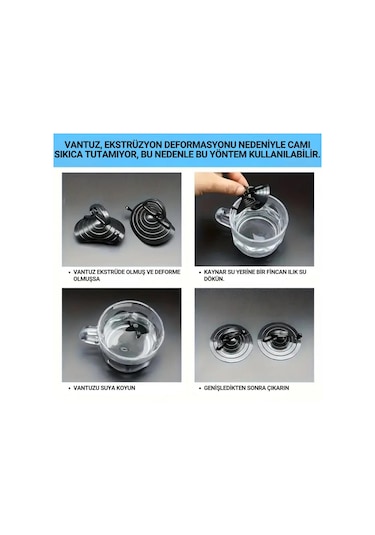 VANTUZ, EKSTRÜZYON DEFORMASYONU NEDENİYLE CAMI SIKICA TUTAMIYOR, BU NEDENLE BU YÖNTEM KULLANILABİLİR.

• VANTUZ EKSTRÜDE OLMUŞ VE DEFORME OLMUŞSA

• KAYNAR SU YERİNE BİR FİNCAN ILIK SU DÖKÜN.

• VANTUZU SUYA KOYUN

• GENİŞLEDİKTEN SONRA ÇIKARIN