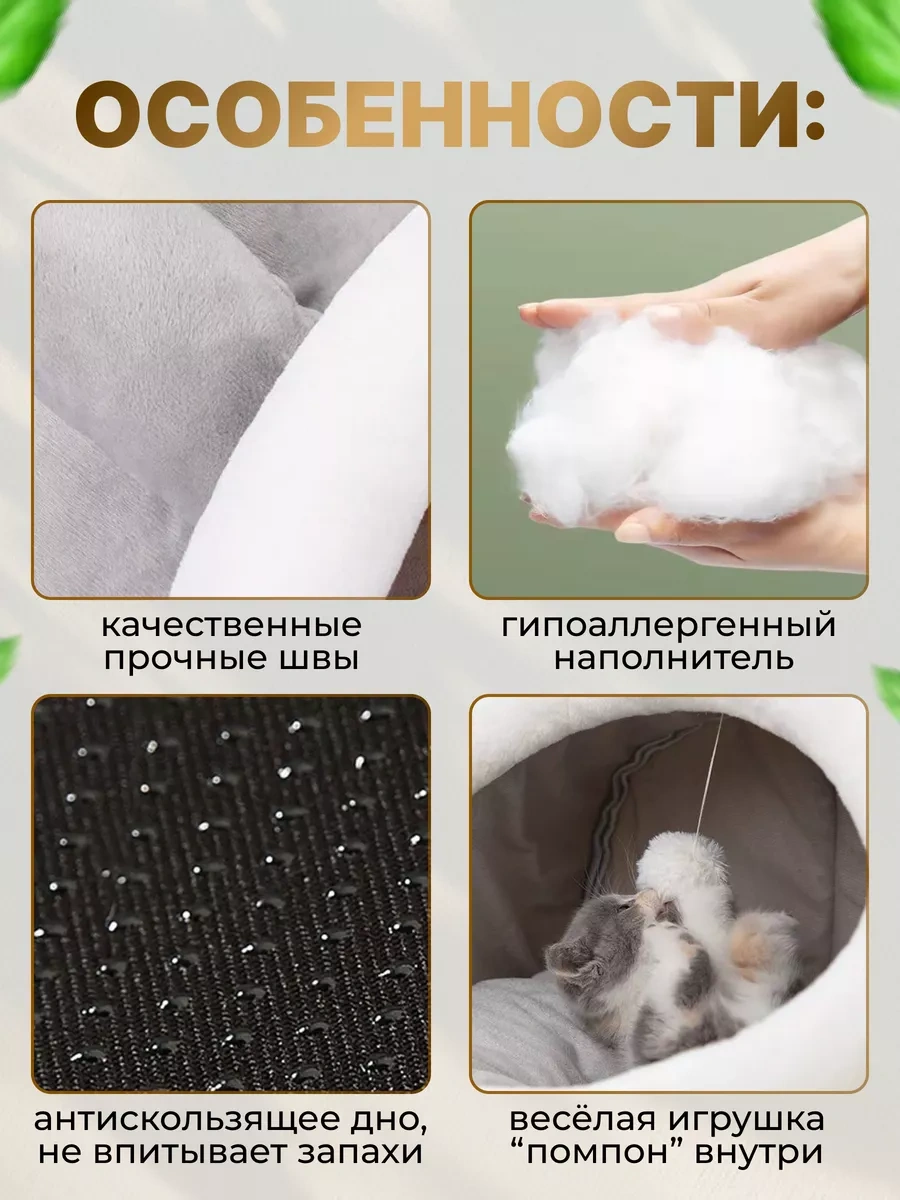 ОСОБЕННОСТИ:

качественные прочные швы

гипоаллергенный наполнитель

антискользящее дно, не впитывает запахи

весёлая игрушка “помпон” внутри