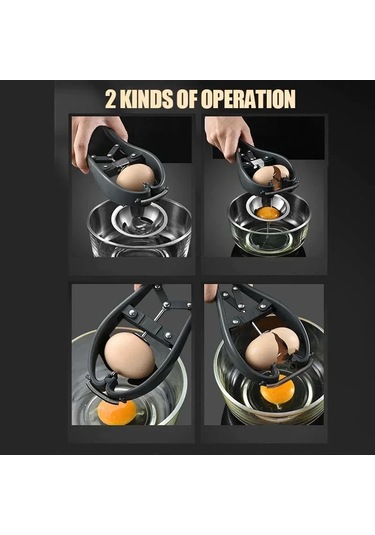 2 KINDS OF OPERATION