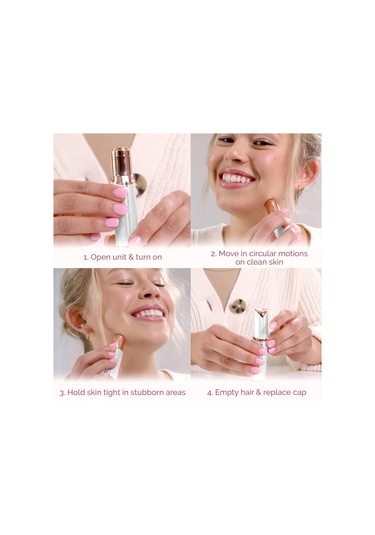 1. Open unit & turn on

2. Move in circular motions on clean skin

3. Hold skin tight in stubborn areas

4. Empty hair & replace cap