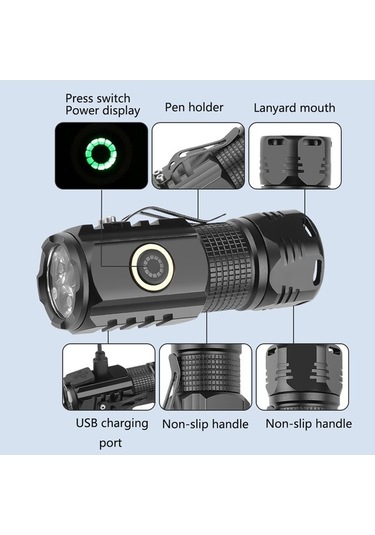 Press switch
Power display

Pen holder

Lanyard mouth

USB charging port

Non-slip handle

Non-slip handle