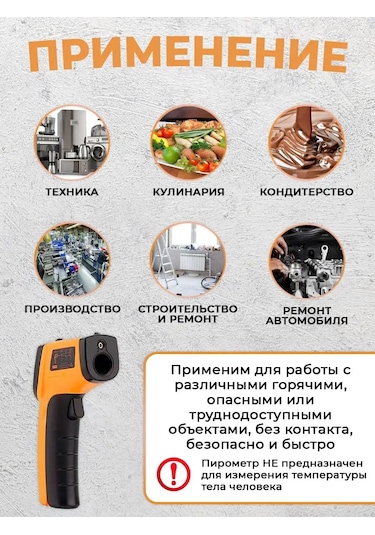 ПРИМЕНЕНИЕ

ТЕХНИКА

КУЛИНАРИЯ

КОНДИТЕРСТВО

ПРОИЗВОДСТВО

СТРОИТЕЛЬСТВО И РЕМОНТ

РЕМОНТ АВТОМОБИЛЯ

Применим для работы с различными горячими, опасными или труднодоступными объектами, без контакта, безопасно и быстро

Пирометр НЕ предназначен для измерения температуры тела человека