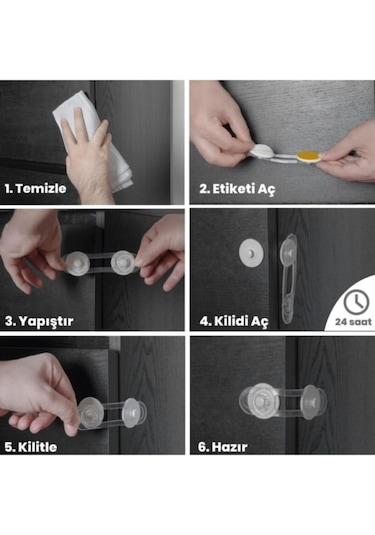 1. Temizle

2. Etiketi Aç

3. Yapıştır

4. Kilidi Aç

24 saat

5. Kilitle

6. Hazır