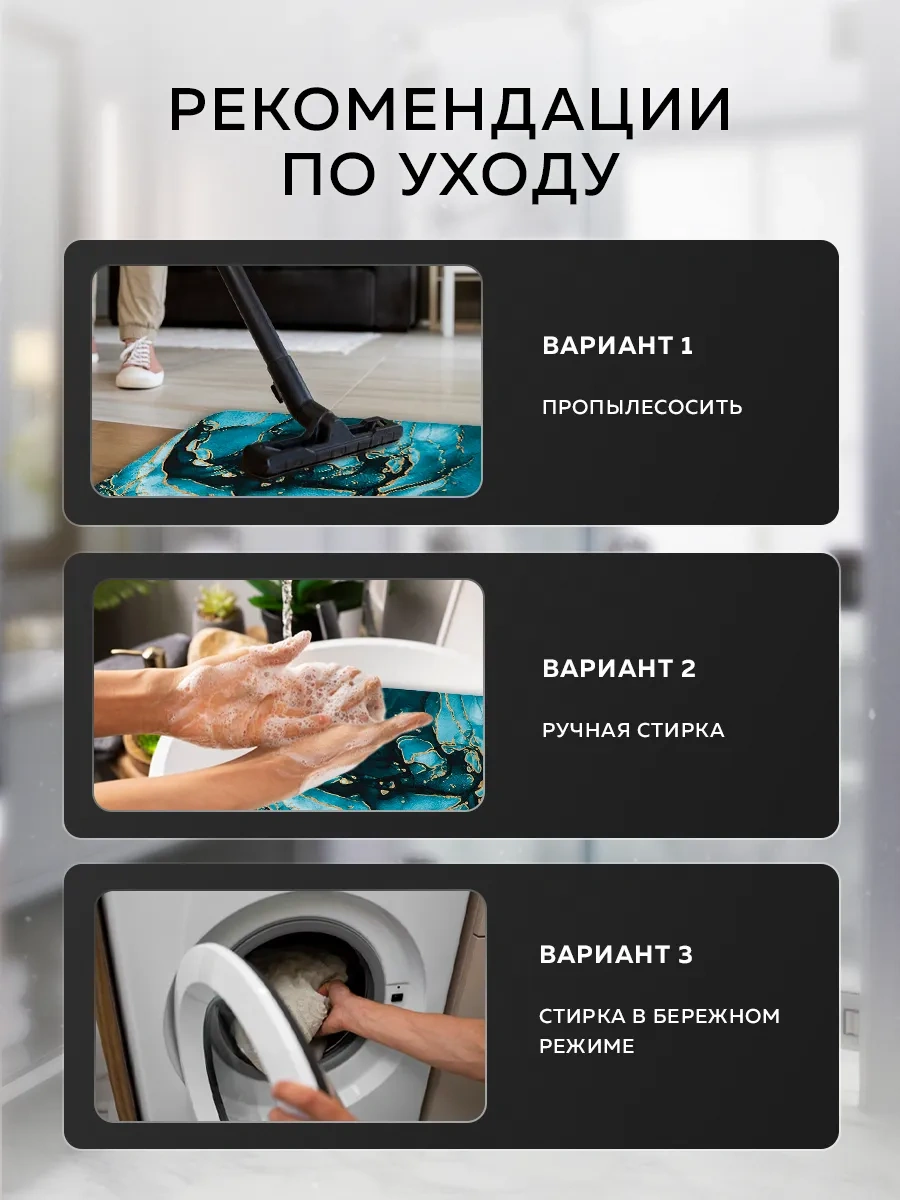 РЕКОМЕНДАЦИИ ПО УХОДУ

ВАРИАНТ 1

ПРОПЫЛЕСОСИТЬ

ВАРИАНТ 2

РУЧНАЯ СТИРКА

ВАРИАНТ 3

СТИРКА В БЕРЕЖНОМ РЕЖИМЕ