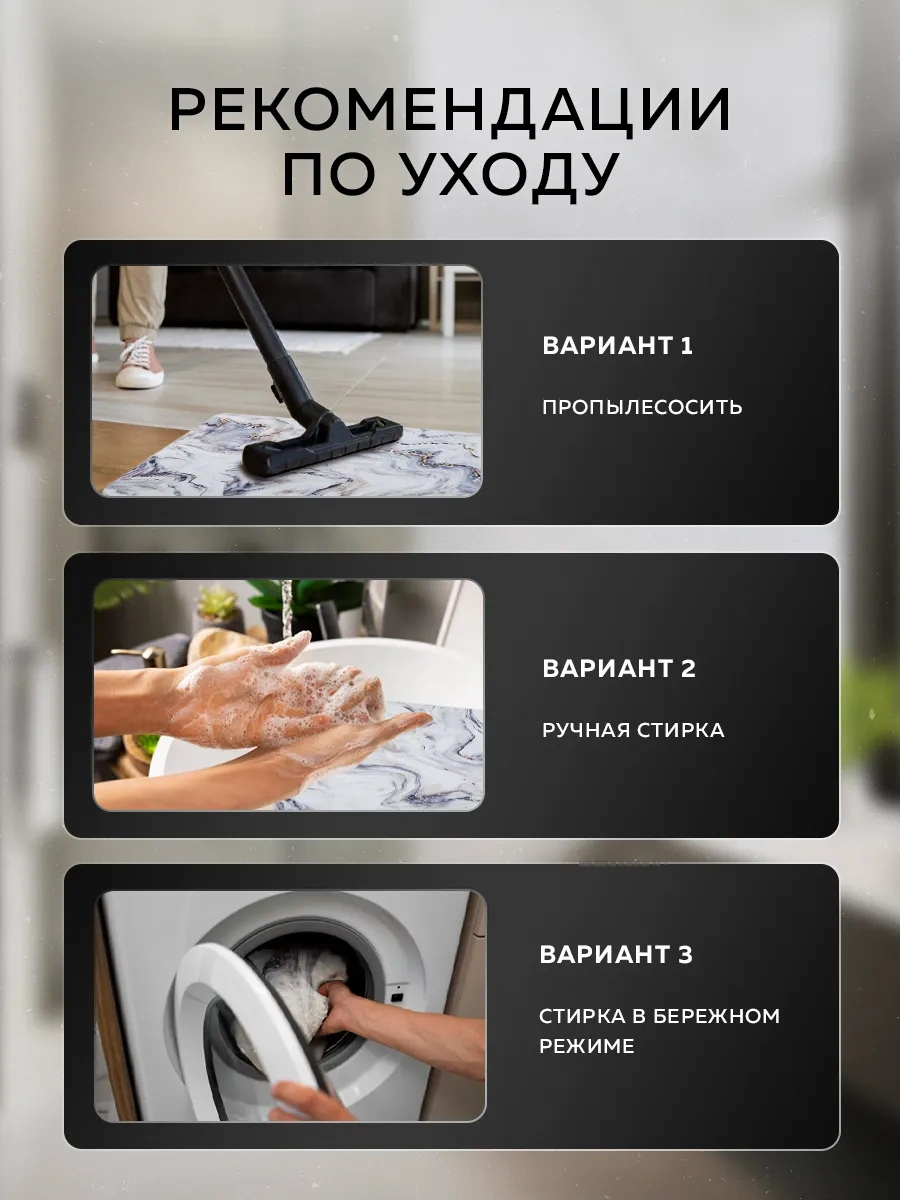 РЕКОМЕНДАЦИИ ПО УХОДУ

ВАРИАНТ 1

ПРОПЫЛЕСОСИТЬ

ВАРИАНТ 2

РУЧНАЯ СТИРКА

ВАРИАНТ 3

СТИРКА В БЕРЕЖНОМ РЕЖИМЕ