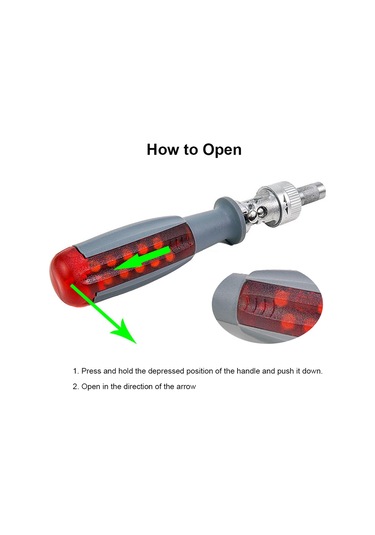 How to Open

1. Press and hold the depressed position of the handle and push it down.

2. Open in the direction of the arrow