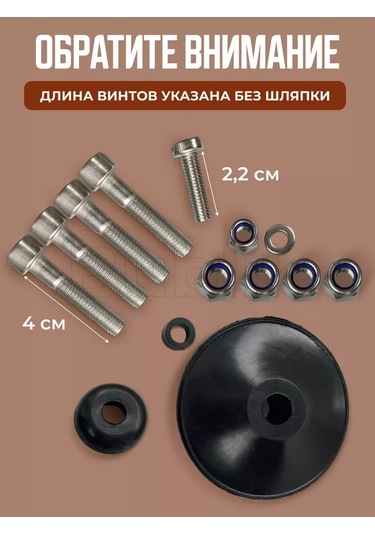 ОБРАТИТЕ ВНИМАНИЕ

ДЛИНА ВИНТОВ УКАЗАНА БЕЗ ШЛЯПКИ

2,2 см

4 см