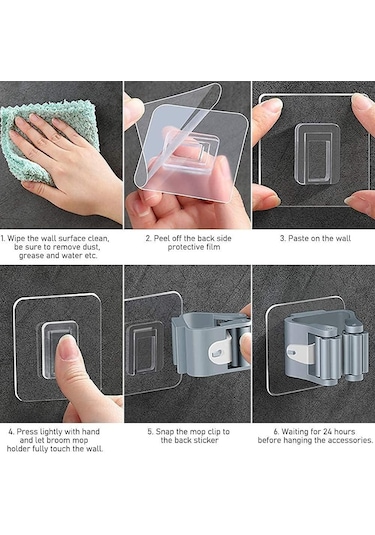 1. Wipe the wall surface clean, be sure to remove dust, grease and water etc.

2. Peel off the back side protective film

3. Paste on the wall

4. Press lightly with hand and let broom mop holder fully touch the wall.

5. Snap the mop clip to the back sticker

6. Waiting for 24 hours before hanging the accessories.