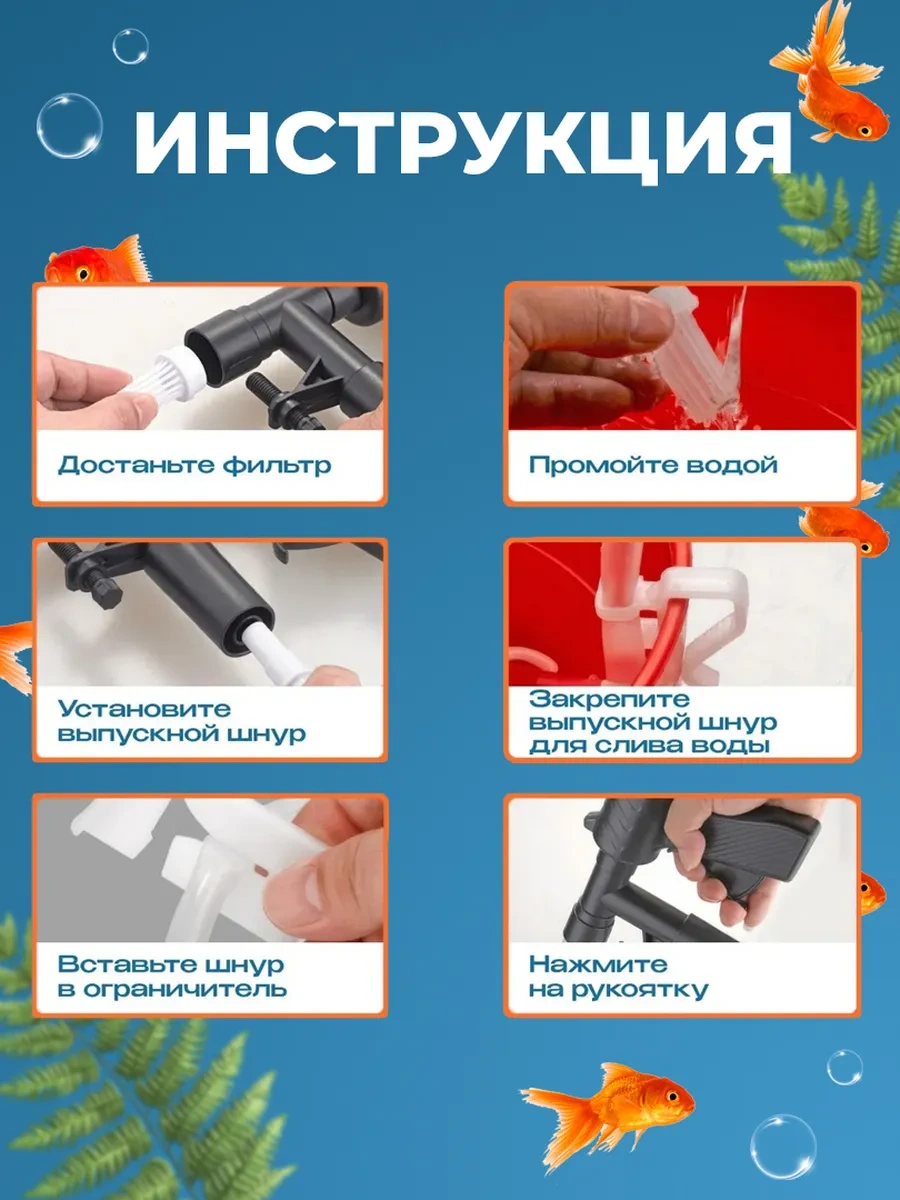 ИНСТРУКЦИЯ

Достаньте фильтр

Промойте водой

Установите выпускной шнур

Закрепите выпускной шнур для слива воды

Вставьте шнур в ограничитель

Нажмите на рукоятку