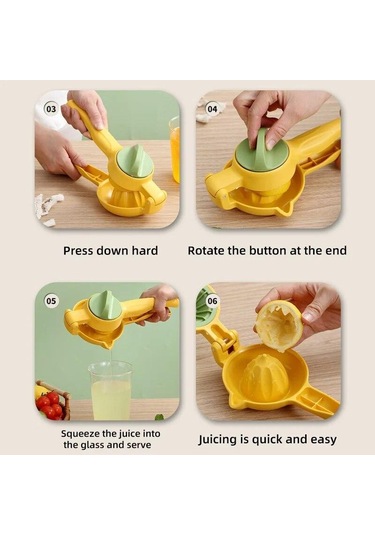 03

Press down hard

04

Rotate the button at the end

05

Squeeze the juice into the glass and serve

06

Juicing is quick and easy