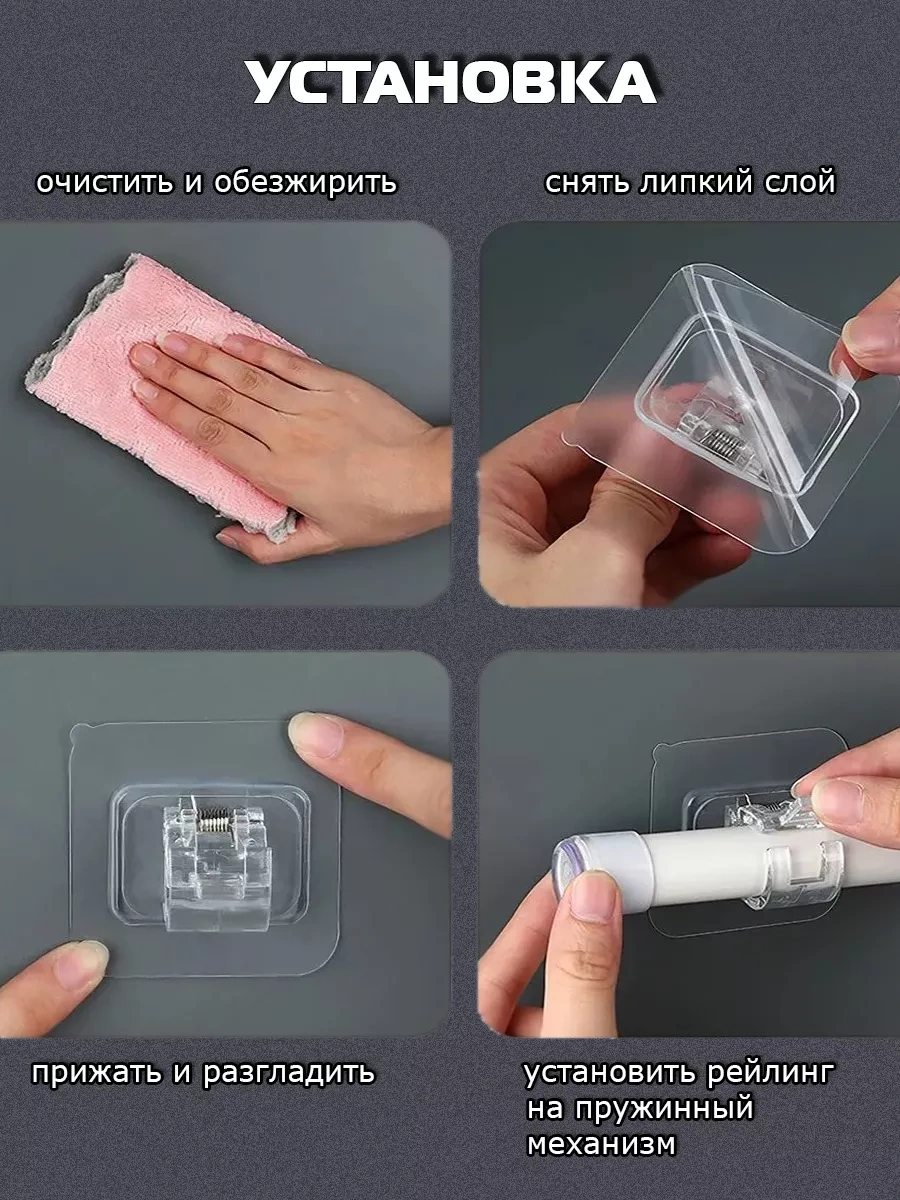 УСТАНОВКА

очистить и обезжирить

снять липкий слой

прижать и разгладить

установить рейлинг на пружинный механизм