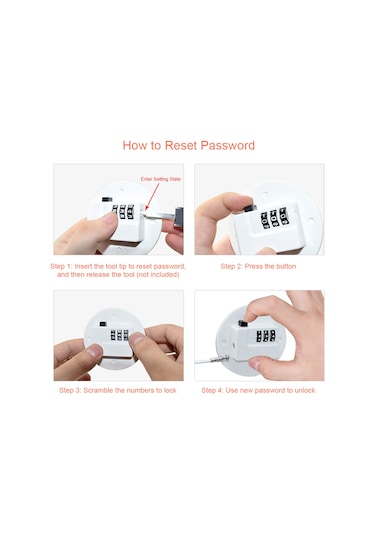 How to Reset Password

Enter Setting State

Step 1: Insert the tool tip to reset password, and then release the tool (not included)

Step 2: Press the button

Step 3: Scramble the numbers to lock

Step 4: Use new password to unlock