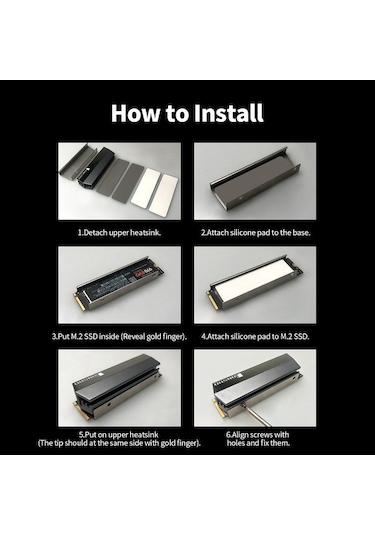 How to Install

1.Detach upper heatsink.

2.Attach silicone pad to the base.

3.Put M.2 SSD inside (Reveal gold finger).

4.Attach silicone pad to M.2 SSD.

5.Put on upper heatsink
(The tip should at the same side with gold finger).

6.Align screws with
holes and fix them.