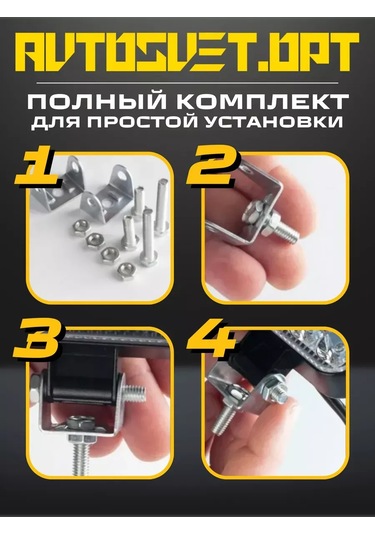 AVTOSVET.OPT

ПОЛНЫЙ КОМПЛЕКТ
ДЛЯ ПРОСТОЙ УСТАНОВКИ

1

2

3

4