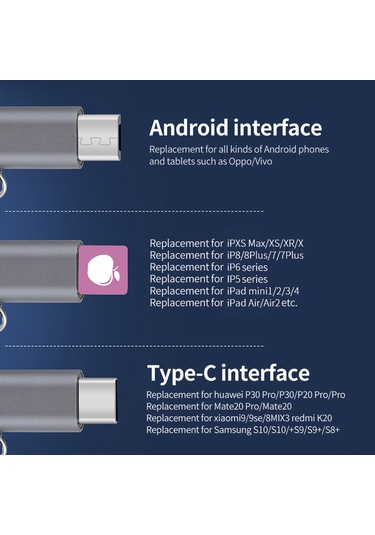 Android interface
Replacement for all kinds of Android phones and tablets such as Oppo/Vivo

Replacement for iPXS Max/XS/XR/X
Replacement for iP8/8Plus/7/7Plus
Replacement for iP6 series
Replacement for IP5 series
Replacement for iPad mini1/2/3/4
Replacement for iPad Air/Air2 etc.

Type-C interface
Replacement for huawei P30 Pro/P30/P20 Pro/Pro
Replacement for Mate20 Pro/Mate20
Replacement for xiaomi9/9se/8MIX3 redmi K20
Replacement for Samsung S10/S10/+S9/S9+/S8+