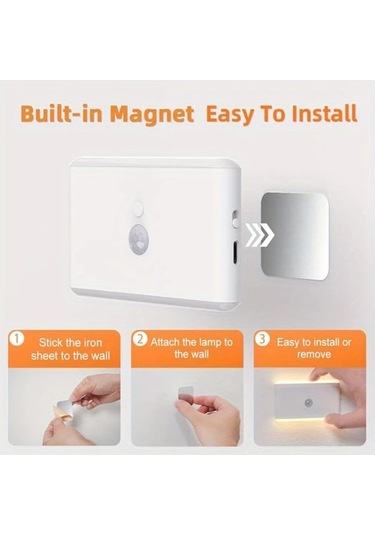 Built-in Magnet Easy To Install

1 Stick the iron sheet to the wall

2 Attach the lamp to the wall

3 Easy to install or remove