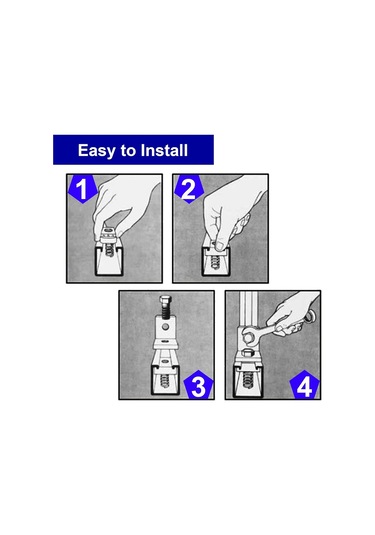 Easy to Install

1

2

3

4