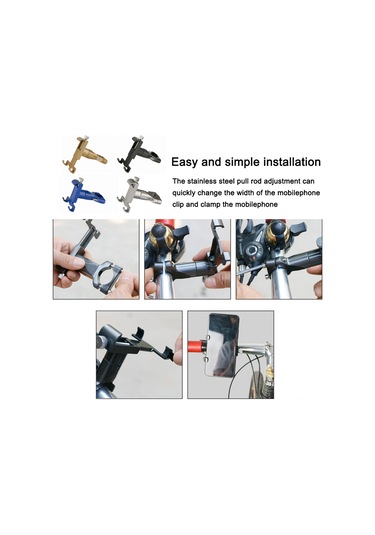 Easy and simple installation

The stainless steel pull rod adjustment can quickly change the width of the mobilephone clip and clamp the mobilephone