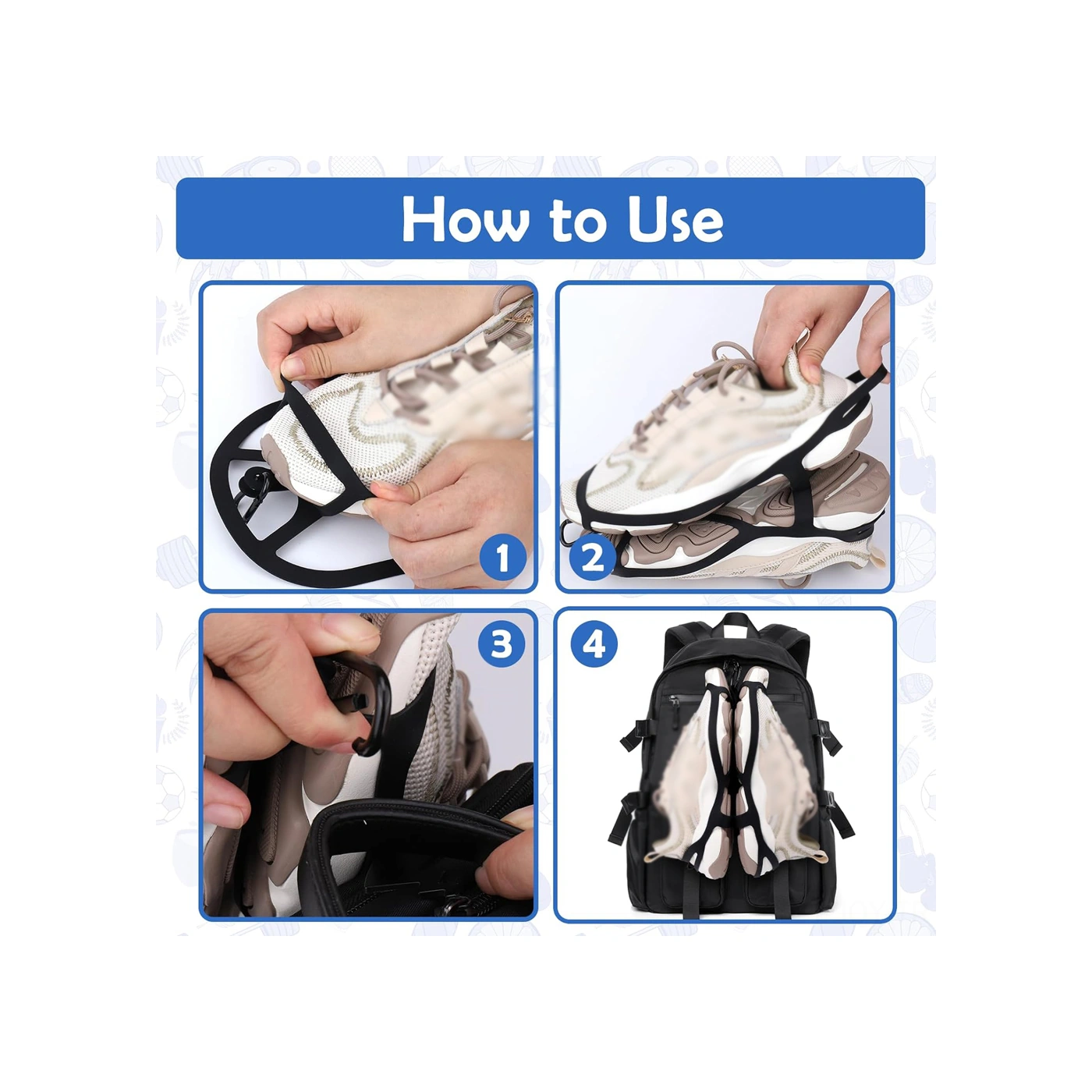 How to Use

1

2

3

4