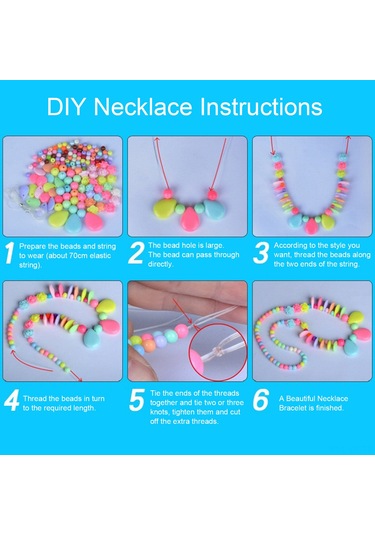 DIY Necklace Instructions

1 Prepare the beads and string to wear (about 70cm elastic string).

2 The bead hole is large. The bead can pass through directly.

3 According to the style you want, thread the beads along the two ends of the string.

4 Thread the beads in turn to the required length.

5 Tie the ends of the threads together and tie two or three knots, tighten them and cut off the extra threads.

6 A Beautiful Necklace Bracelet is finished.