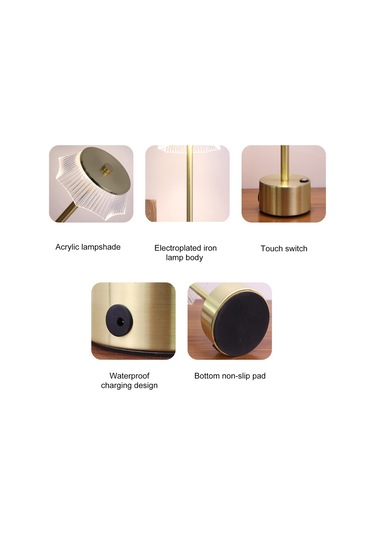 Acrylic lampshade

Electroplated iron lamp body

Touch switch

Waterproof charging design

Bottom non-slip pad