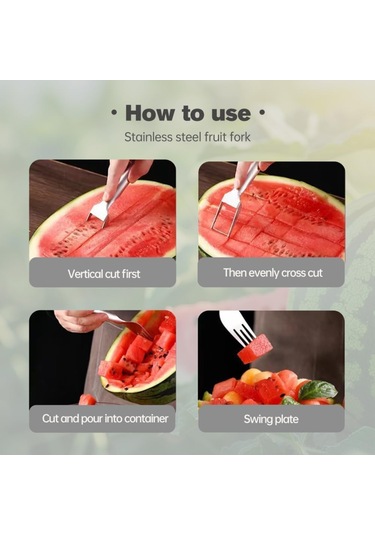 · How to use ·
Stainless steel fruit fork

Vertical cut first

Then evenly cross cut

Cut and pour into container

Swing plate