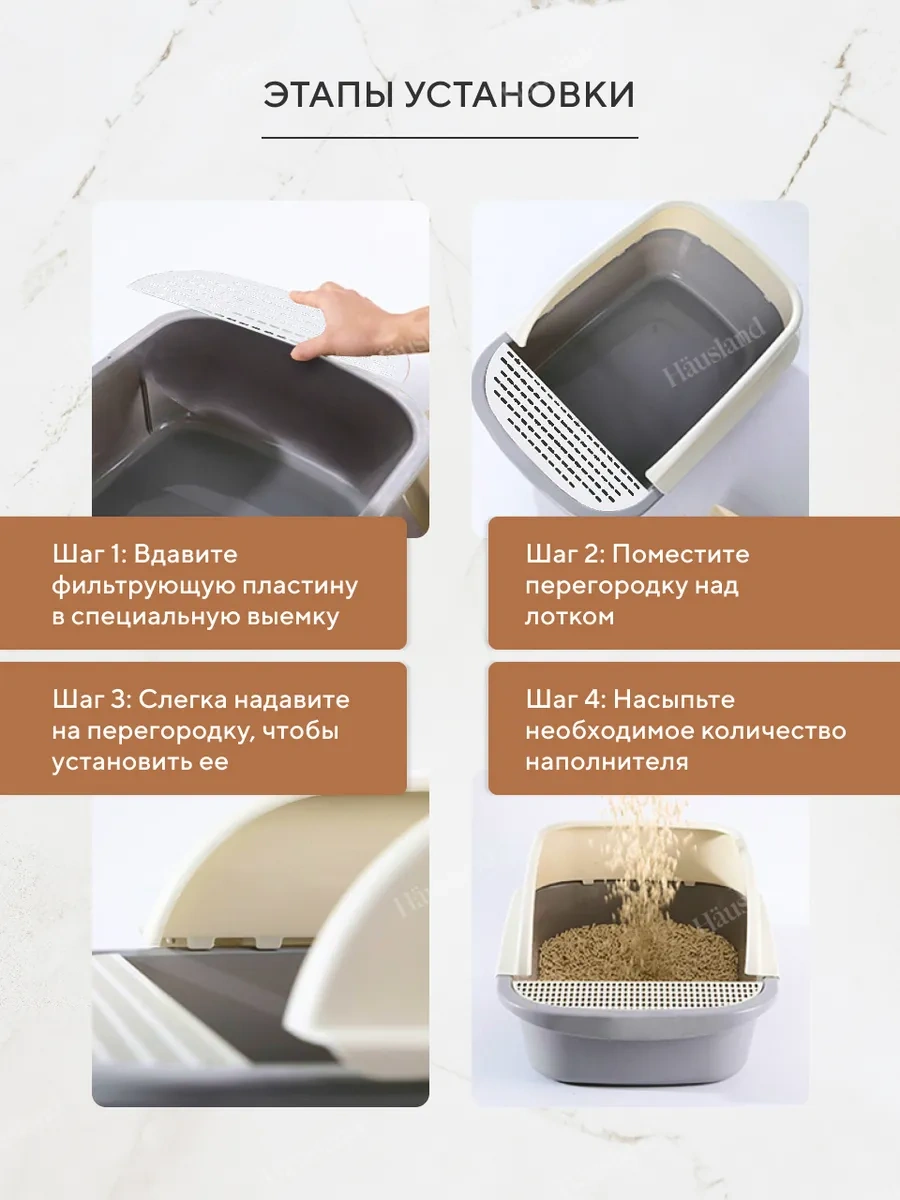 ЭТАПЫ УСТАНОВКИ

Häusland

Шаг 1: Вдавите фильтрующую пластину в специальную выемку

Шаг 2: Поместите перегородку над лотком

Шаг 3: Слегка надавите на перегородку, чтобы установить ее

Шаг 4: Насыпьте необходимое количество наполнителя

Häusland

Häusland