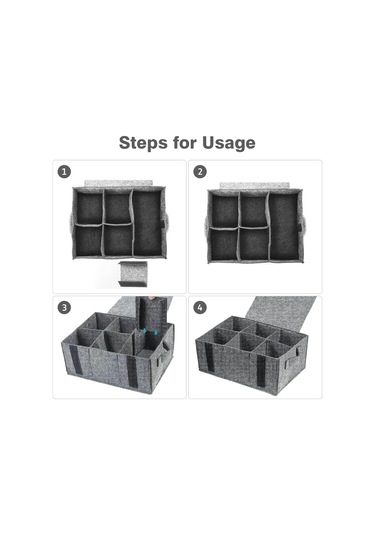 Steps for Usage

1

2

3

4