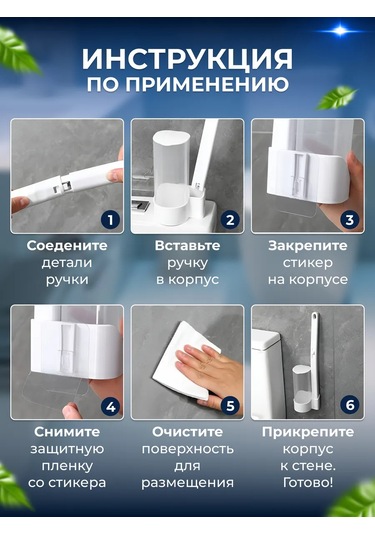 ИНСТРУКЦИЯ
ПО ПРИМЕНЕНИЮ

1
Соедените детали ручки

2
Вставьте ручку в корпус

3
Закрепите стикер на корпусе

4
Снимите защитную пленку со стикера

5
Очистите поверхность для размещения

6
Прикрепите корпус к стене. Готово!