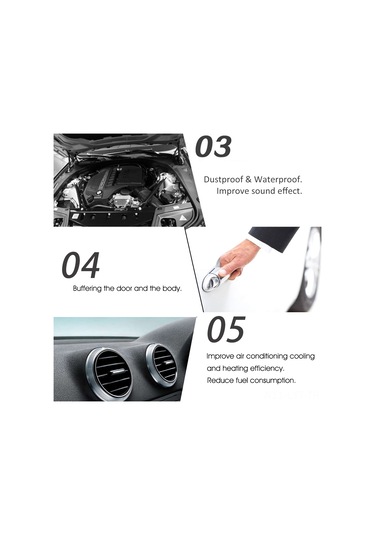 03

Dustproof & Waterproof.
Improve sound effect.

04

Buffering the door and the body.

05

Improve air conditioning cooling and heating efficiency.
Reduce fuel consumption.