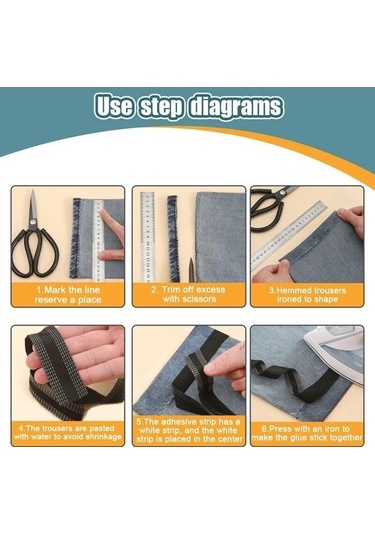 Use step diagrams

1.Mark the line reserve a place

2. Trim off excess with scissors

3.Hemmed trousers ironed to shape

4.The trousers are pasted with water to avoid shrinkage

5.The adhesive strip has a white strip, and the white strip is placed in the center

6.Press with an iron to make the glue stick together