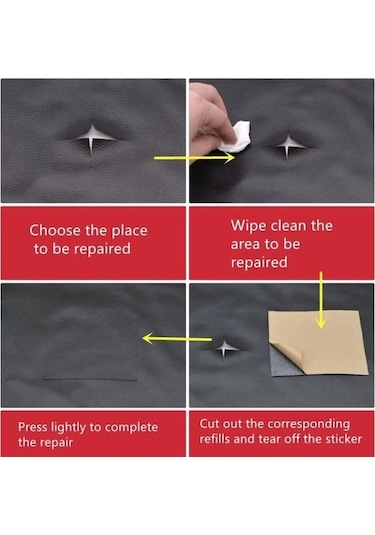 Choose the place to be repaired

Wipe clean the area to be repaired

Press lightly to complete the repair

Cut out the corresponding refills and tear off the sticker