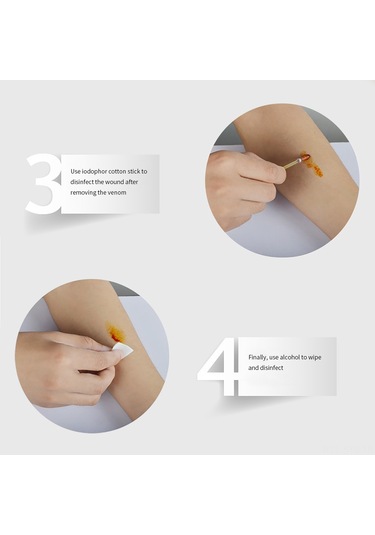 3

Use iodophor cotton stick to disinfect the wound after removing the venom

4

Finally, use alcohol to wipe and disinfect