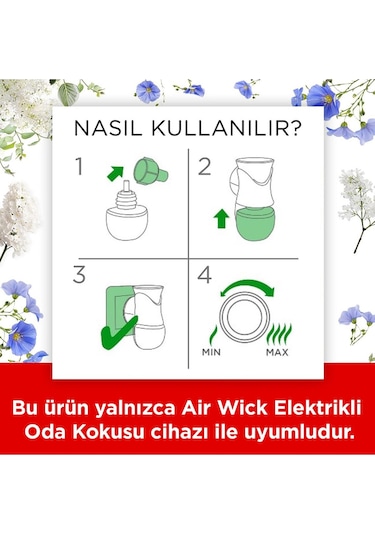 NASIL KULLANILIR?

1

2

3

4

MIN

MAX

Bu ürün yalnızca Air Wick Elektrikli Oda Kokusu cihazı ile uyumludur.