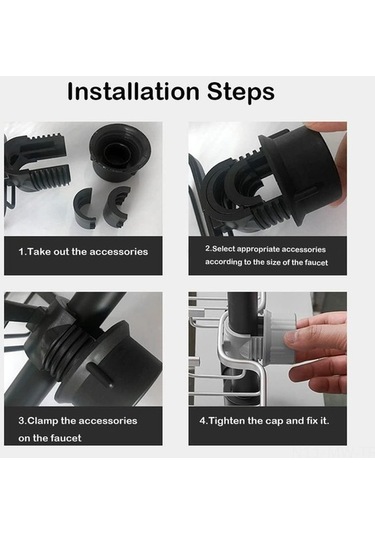 Installation Steps

1.Take out the accessories

2.Select appropriate accessories according to the size of the faucet

3.Clamp the accessories on the faucet

4.Tighten the cap and fix it.