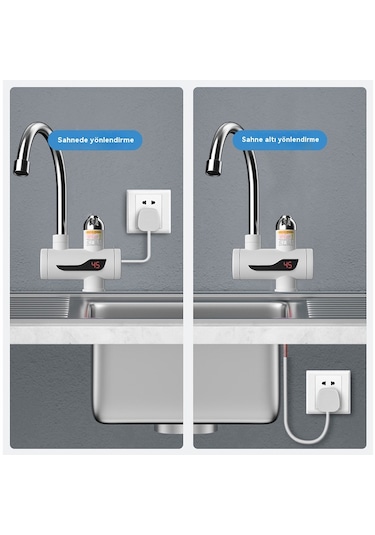 Sahnede yönlendirme

45

Sahne altı yönlendirme

45