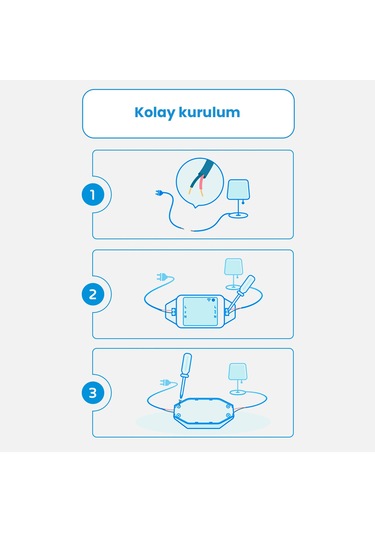 Kolay kurulum

1

2

3