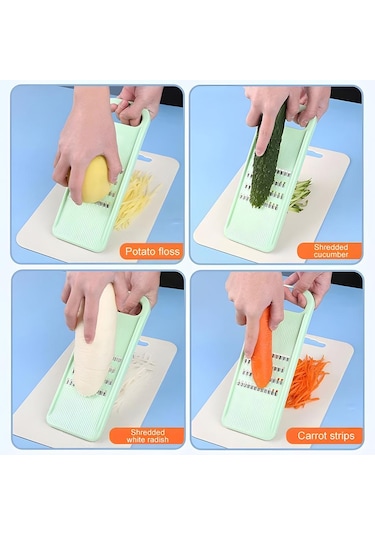 Potato floss

Shredded cucumber

Shredded white radish

Carrot strips