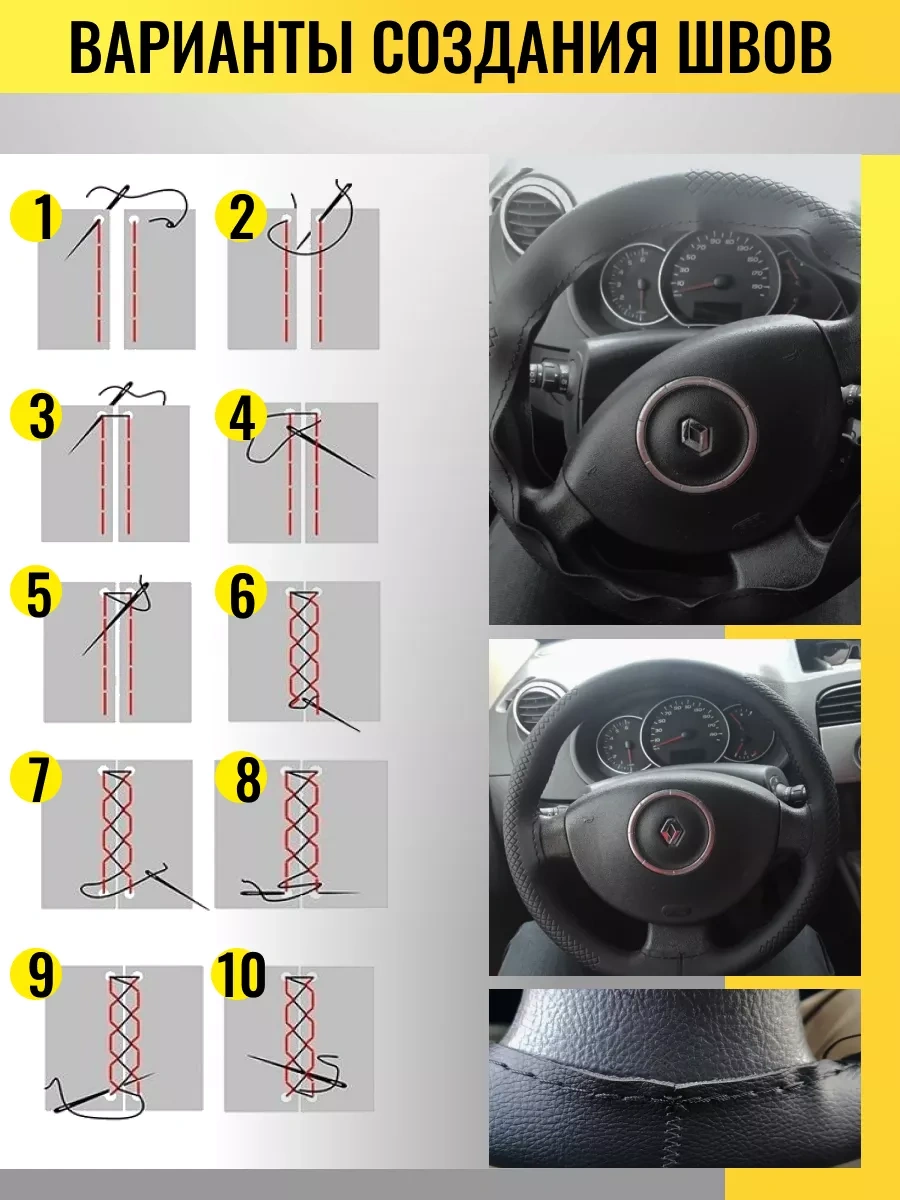 ВАРИАНТЫ СОЗДАНИЯ ШВОВ

1

2

3

4

5

6

7

8

9

10