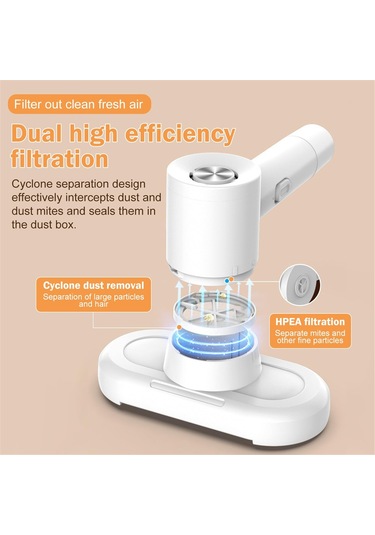 Filter out clean fresh air

Dual high efficiency filtration

Cyclone separation design effectively intercepts dust and dust mites and seals them in the dust box.

Cyclone dust removal
Separation of large particles and hair

HPEA filtration
Separate mites and other fine particles