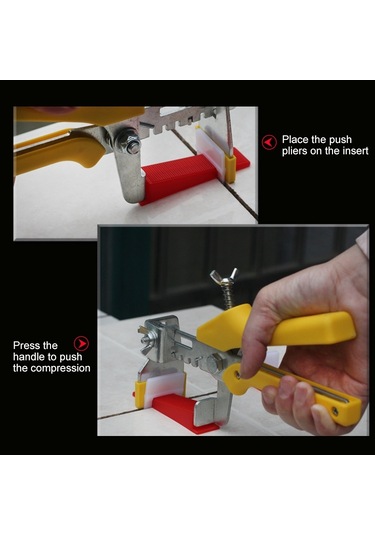 Place the push pliers on the insert

Press the handle to push the compression