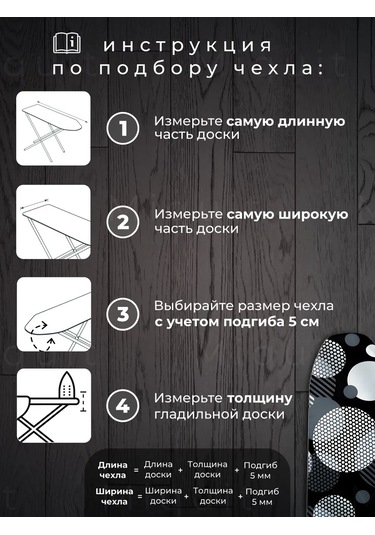 инструкция по подбору чехла:

1 Измерьте самую длинную часть доски

2 Измерьте самую широкую часть доски

3 Выбирайте размер чехла с учетом подгиба 5 см

4 Измерьте толщину гладильной доски

Длина чехла = Длина доски + Толщина доски + Подгиб 5 мм

Ширина чехла = Ширина доски + Толщина доски + Подгиб 5 мм