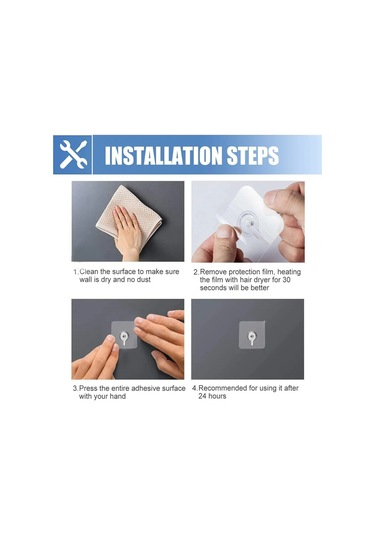 INSTALLATION STEPS

1.Clean the surface to make sure wall is dry and no dust

2.Remove protection film, heating the film with hair dryer for 30 seconds will be better

3.Press the entire adhesive surface with your hand

4.Recommended for using it after 24 hours