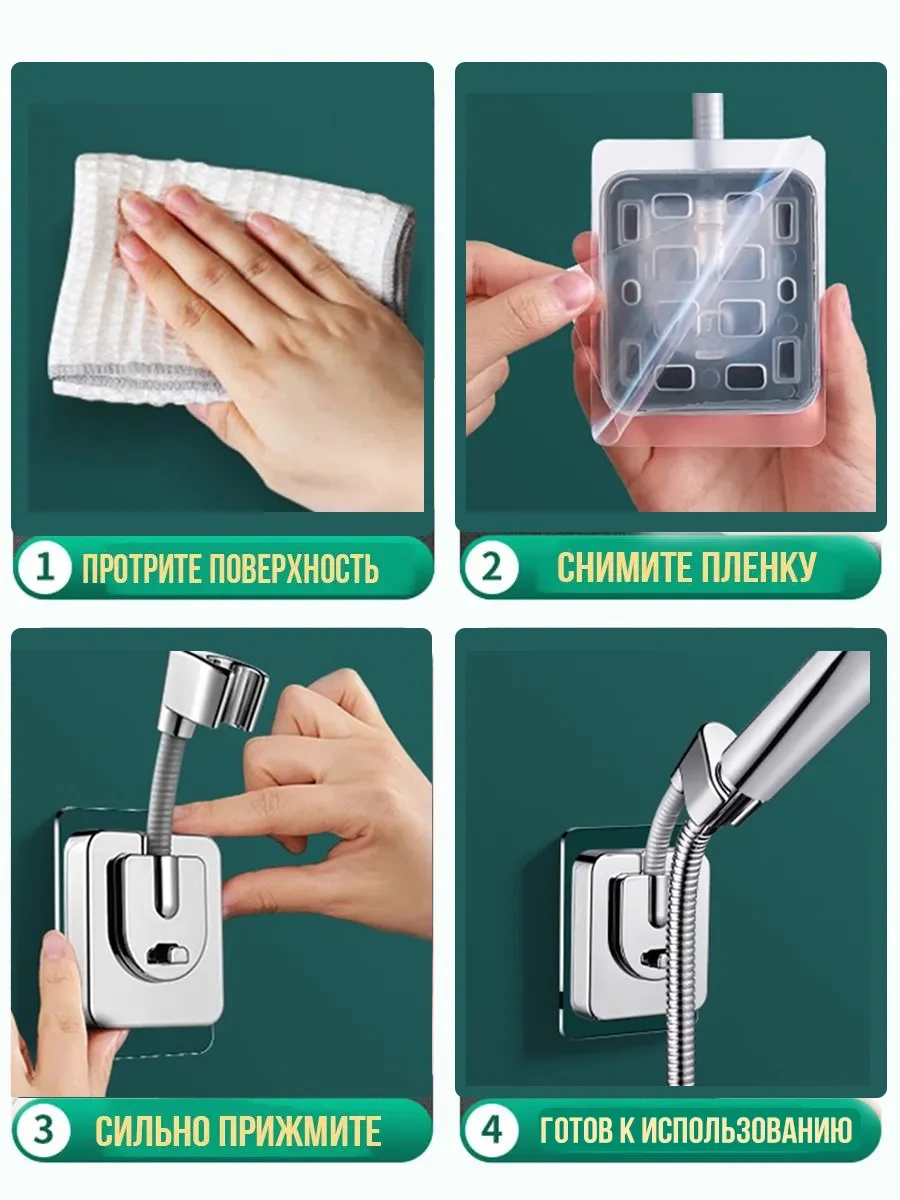 1 ПРОТРИТЕ ПОВЕРХНОСТЬ

2 СНИМИТЕ ПЛЕНКУ

3 СИЛЬНО ПРИЖМИТЕ

4 ГОТОВ К ИСПОЛЬЗОВАНИЮ