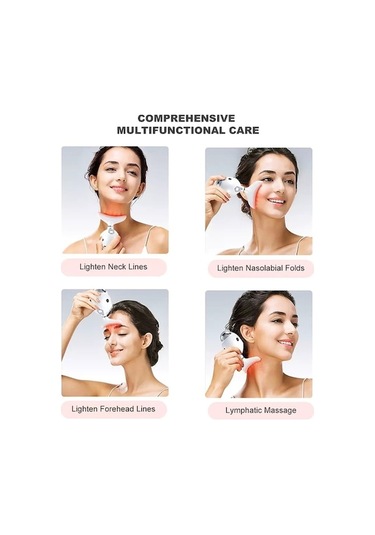 COMPREHENSIVE
MULTIFUNCTIONAL CARE

Lighten Neck Lines

Lighten Nasolabial Folds

Lighten Forehead Lines

Lymphatic Massage