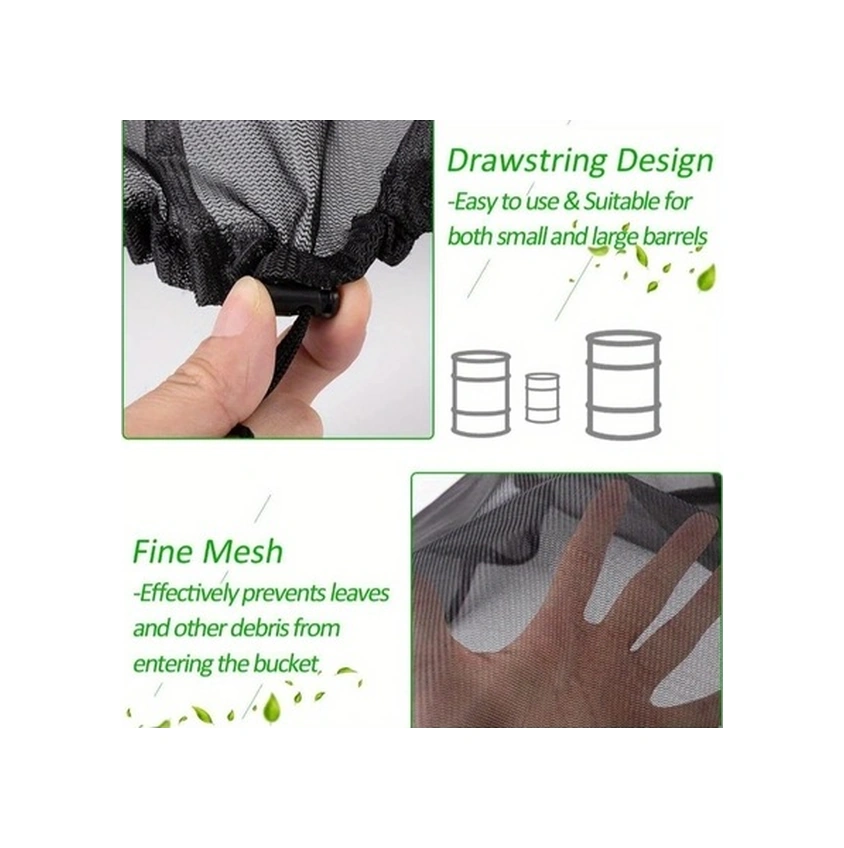 Drawstring Design
-Easy to use & Suitable for both small and large barrels

Fine Mesh
-Effectively prevents leaves and other debris from entering the bucket