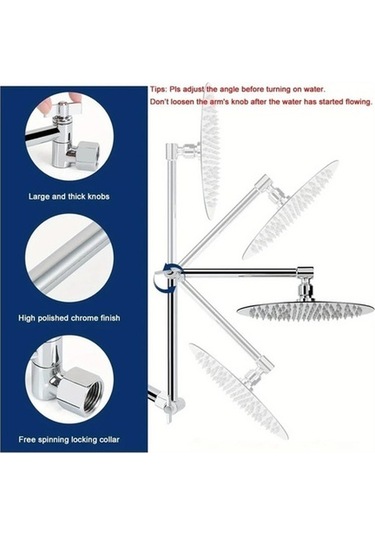 Tips: Pls adjust the angle before turning on water.
Don't loosen the arm's knob after the water has started flowing.

Large and thick knobs

High polished chrome finish

Free spinning locking collar