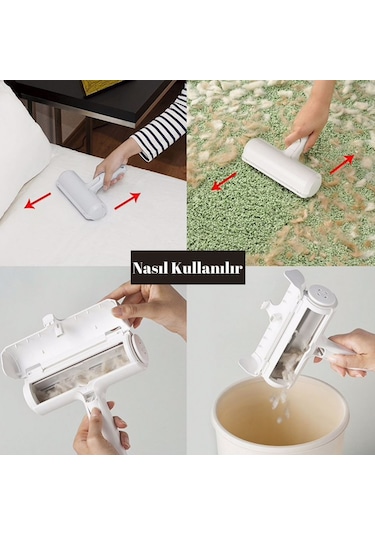 Nasıl Kullanılır