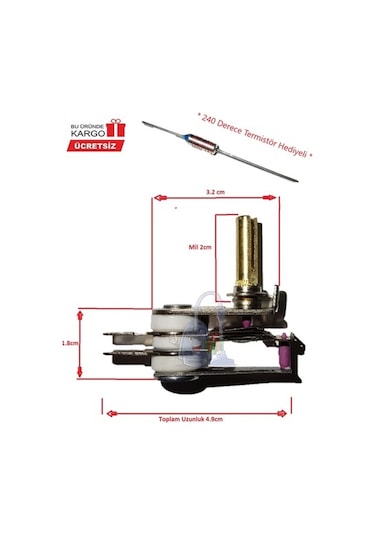 BU ÜRÜNDE KARGO
ÜCRETSİZ

* 240 Derece Termistör Hediyeli *

3.2 cm

Mil 2cm

1.8cm

Toplam Uzunluk 4.9cm